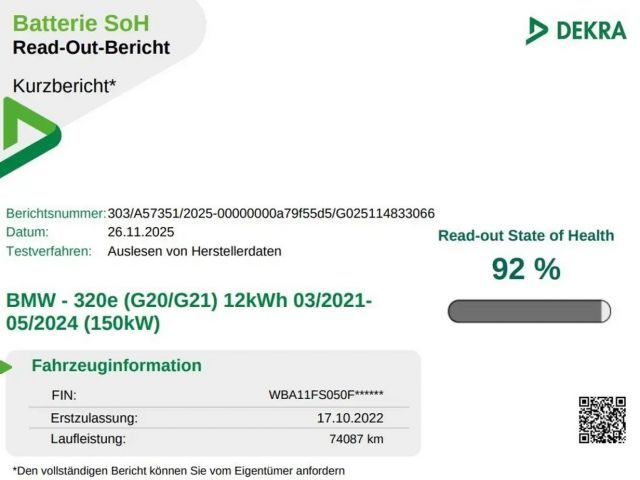 Batterie SoH
Read-Out-Bericht

Kurzbericht*

DEKRA

Berichtsnummer: 303/A57351/2025-00000000a79f55d5/G025114833066
Datum: 26.11.2025
Testverfahren: Auslesen von Herstellerdaten

Read-out State of Health
92 %

BMW - 320e (G20/G21) 12kWh 03/2021-05/2024 (150kW)

Fahrzeuginformation

FIN: WBA11FS050F******
Erstzulassung: 17.10.2022
Laufleistung: 74087 km

*Den vollständigen Bericht können Sie vom Eigentümer anfordern